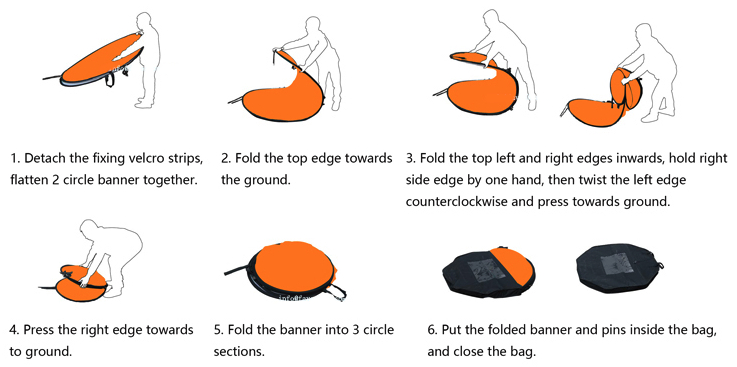 1. Detach the fixing velcro strips, flatten 2 circle banner together.

2. Fold the top edge towards the ground.

3. Fold the top left and right edges inwards, hold right side edge by one hand, then twist the left edge counterclockwise and press towards ground.

4. Press the right edge towards to ground.

5. Fold the banner into 3 circle sections.

6. Put the folded banner and pins inside the bag, and close the bag.